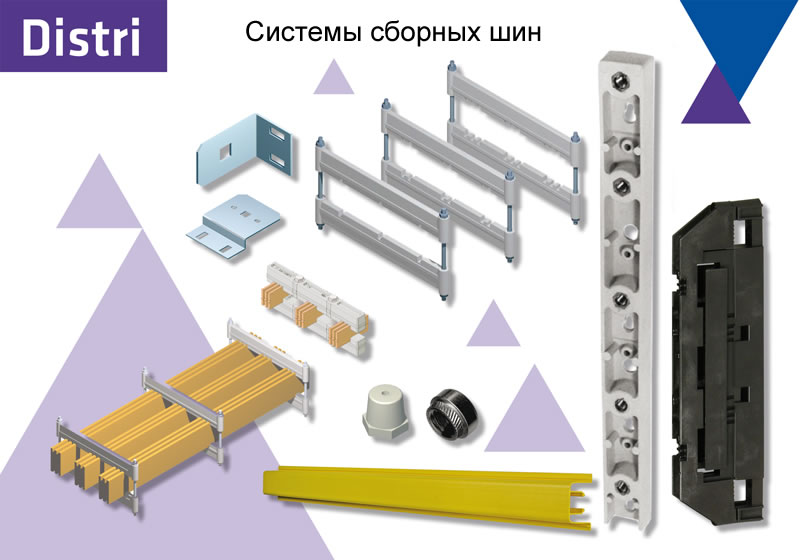 Distri

Системы сборных шин